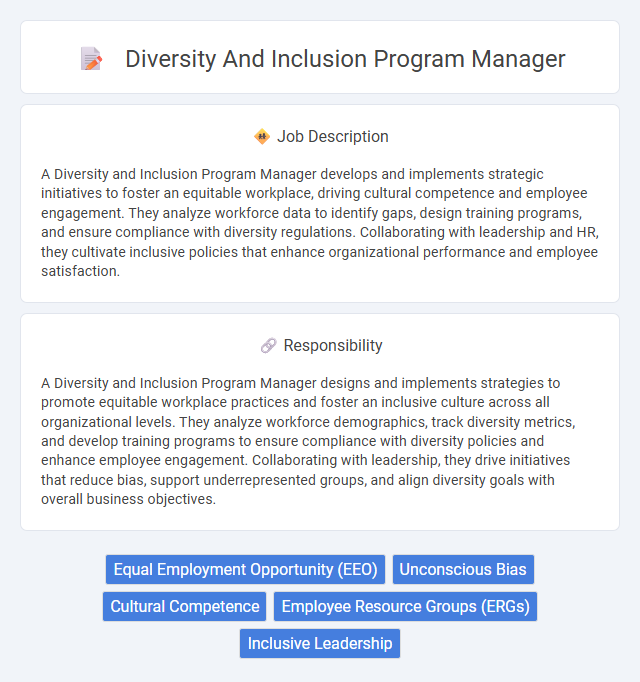 Diversity And Inclusion Program Manager

Job Description

A Diversity and Inclusion Program Manager develops and implements strategic initiatives to foster an equitable workplace, driving cultural competence and employee engagement. They analyze workforce data to identify gaps, design training programs, and ensure compliance with diversity regulations. Collaborating with leadership and HR, they cultivate inclusive policies that enhance organizational performance and employee satisfaction.

Responsibility

A Diversity and Inclusion Program Manager designs and implements strategies to promote equitable workplace practices and foster an inclusive culture across all organizational levels. They analyze workforce demographics, track diversity metrics, and develop training programs to ensure compliance with diversity policies and enhance employee engagement. Collaborating with leadership, they drive initiatives that reduce bias, support underrepresented groups, and align diversity goals with overall business objectives.

Equal Employment Opportunity (EEO)
Unconscious Bias
Cultural Competence
Employee Resource Groups (ERGs)
Inclusive Leadership