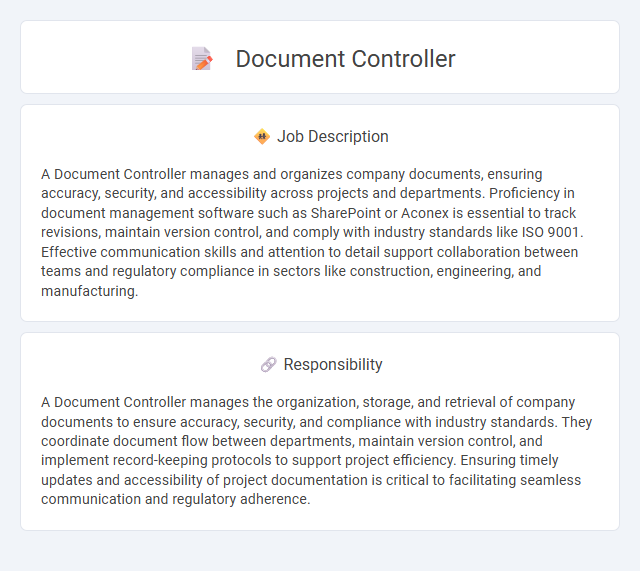 Document Controller

Job Description

A Document Controller manages and organizes company documents, ensuring accuracy, security, and accessibility across projects and departments. Proficiency in document management software such as SharePoint or Aconex is essential to track revisions, maintain version control, and comply with industry standards like ISO 9001. Effective communication skills and attention to detail support collaboration between teams and regulatory compliance in sectors like construction, engineering, and manufacturing.

Responsibility

A Document Controller manages the organization, storage, and retrieval of company documents to ensure accuracy, security, and compliance with industry standards. They coordinate document flow between departments, maintain version control, and implement record-keeping protocols to support project efficiency. Ensuring timely updates and accessibility of project documentation is critical to facilitating seamless communication and regulatory adherence.