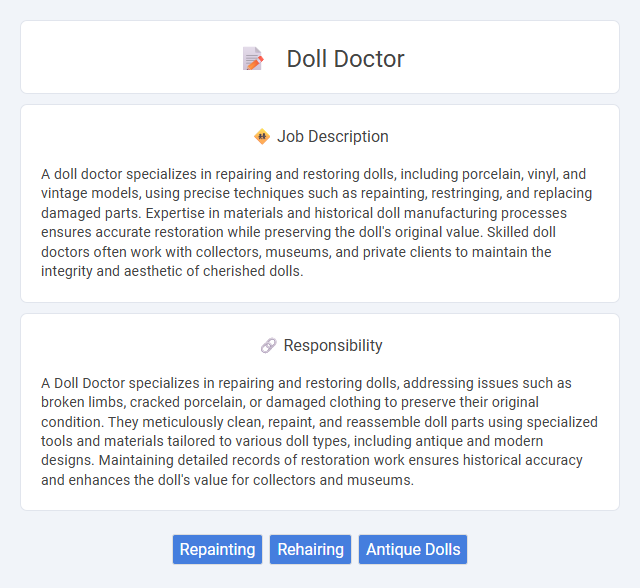 Doll Doctor

Job Description

A doll doctor specializes in repairing and restoring dolls, including porcelain, vinyl, and vintage models, using precise techniques such as repainting, restringing, and replacing damaged parts. Expertise in materials and historical doll manufacturing processes ensures accurate restoration while preserving the doll's original value. Skilled doll doctors often work with collectors, museums, and private clients to maintain the integrity and aesthetic of cherished dolls.

Responsibility

A Doll Doctor specializes in repairing and restoring dolls, addressing issues such as broken limbs, cracked porcelain, or damaged clothing to preserve their original condition. They meticulously clean, repaint, and reassemble doll parts using specialized tools and materials tailored to various doll types, including antique and modern designs. Maintaining detailed records of restoration work ensures historical accuracy and enhances the doll's value for collectors and museums.

Repainting Rehairing Antique Dolls