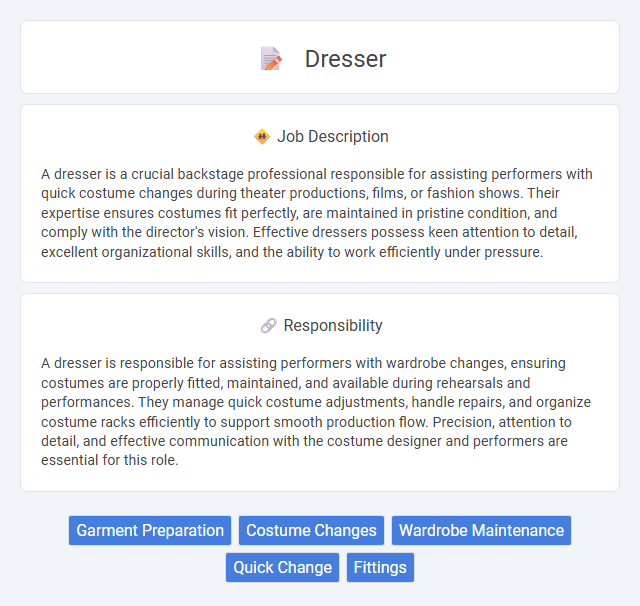 Dresser

Job Description

A dresser is a crucial backstage professional responsible for assisting performers with quick costume changes during theater productions, films, or fashion shows. Their expertise ensures costumes fit perfectly, are maintained in pristine condition, and comply with the director's vision. Effective dressers possess keen attention to detail, excellent organizational skills, and the ability to work efficiently under pressure.

Responsibility

A dresser is responsible for assisting performers with wardrobe changes, ensuring costumes are properly fitted, maintained, and available during rehearsals and performances. They manage quick costume adjustments, handle repairs, and organize costume racks efficiently to support smooth production flow. Precision, attention to detail, and effective communication with the costume designer and performers are essential for this role.

Garment Preparation
Costume Changes
Wardrobe Maintenance
Quick Change
Fittings