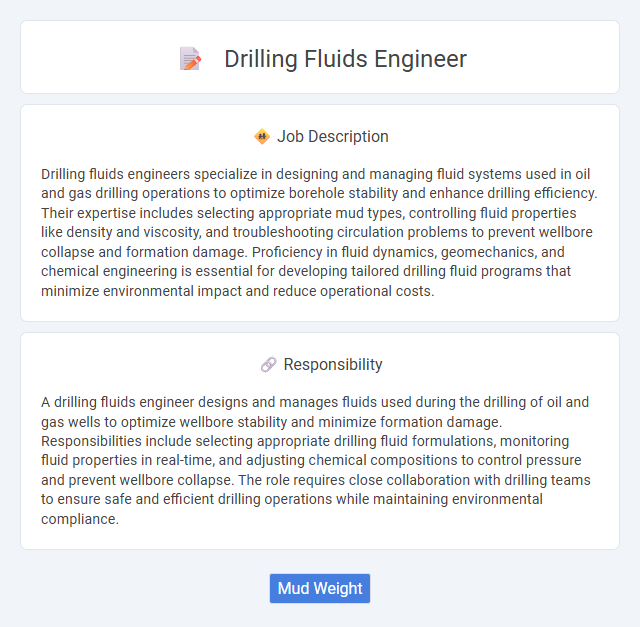 Drilling Fluids Engineer

Job Description

Drilling fluids engineers specialize in designing and managing fluid systems used in oil and gas drilling operations to optimize borehole stability and enhance drilling efficiency. Their expertise includes selecting appropriate mud types, controlling fluid properties like density and viscosity, and troubleshooting circulation problems to prevent wellbore collapse and formation damage. Proficiency in fluid dynamics, geomechanics, and chemical engineering is essential for developing tailored drilling fluid programs that minimize environmental impact and reduce operational costs.

Responsibility

A drilling fluids engineer designs and manages fluids used during the drilling of oil and gas wells to optimize wellbore stability and minimize formation damage. Responsibilities include selecting appropriate drilling fluid formulations, monitoring fluid properties in real-time, and adjusting chemical compositions to control pressure and prevent wellbore collapse. The role requires close collaboration with drilling teams to ensure safe and efficient drilling operations while maintaining environmental compliance.

Mud Weight