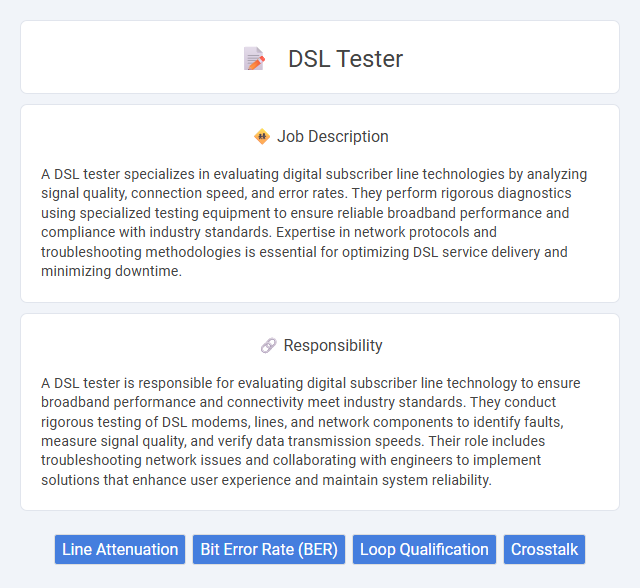 DSL Tester

Job Description

A DSL tester specializes in evaluating digital subscriber line technologies by analyzing signal quality, connection speed, and error rates. They perform rigorous diagnostics using specialized testing equipment to ensure reliable broadband performance and compliance with industry standards. Expertise in network protocols and troubleshooting methodologies is essential for optimizing DSL service delivery and minimizing downtime.

Responsibility

A DSL tester is responsible for evaluating digital subscriber line technology to ensure broadband performance and connectivity meet industry standards. They conduct rigorous testing of DSL modems, lines, and network components to identify faults, measure signal quality, and verify data transmission speeds. Their role includes troubleshooting network issues and collaborating with engineers to implement solutions that enhance user experience and maintain system reliability.

Line Attenuation

Bit Error Rate (BER)

Loop Qualification

Crosstalk