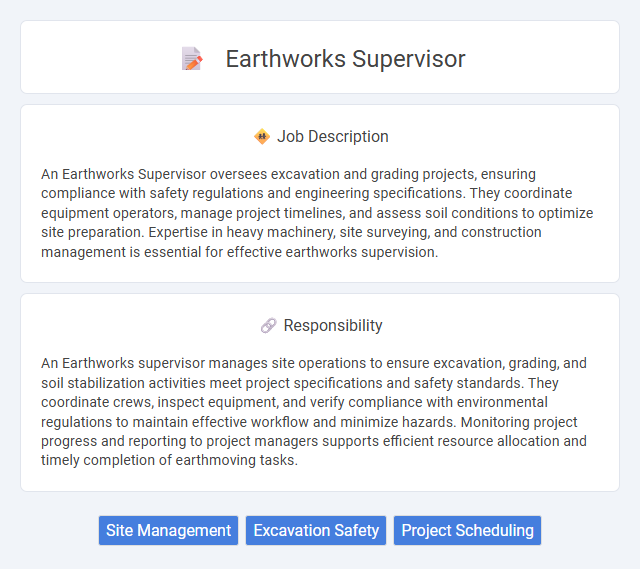 Earthworks Supervisor

Job Description

An Earthworks Supervisor oversees excavation and grading projects, ensuring compliance with safety regulations and engineering specifications. They coordinate equipment operators, manage project timelines, and assess soil conditions to optimize site preparation. Expertise in heavy machinery, site surveying, and construction management is essential for effective earthworks supervision.

Responsibility

An Earthworks supervisor manages site operations to ensure excavation, grading, and soil stabilization activities meet project specifications and safety standards. They coordinate crews, inspect equipment, and verify compliance with environmental regulations to maintain effective workflow and minimize hazards. Monitoring project progress and reporting to project managers supports efficient resource allocation and timely completion of earthmoving tasks.

Site Management Excavation Safety Project Scheduling