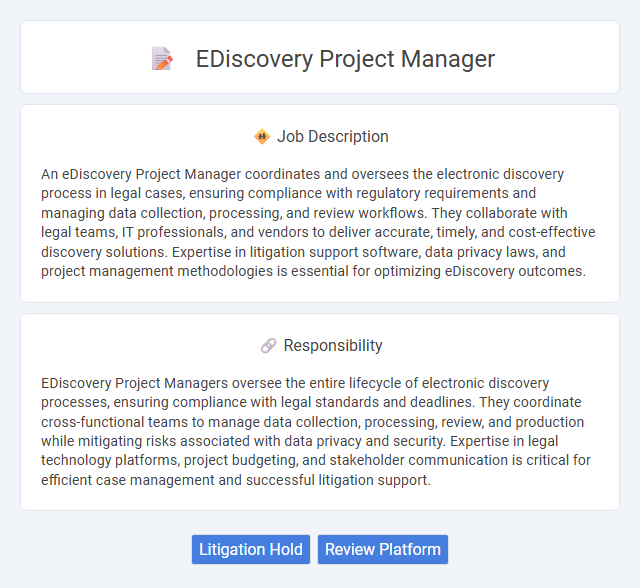 EDiscovery Project Manager

Job Description

An eDiscovery Project Manager coordinates and oversees the electronic discovery process in legal cases, ensuring compliance with regulatory requirements and managing data collection, processing, and review workflows. They collaborate with legal teams, IT professionals, and vendors to deliver accurate, timely, and cost-effective discovery solutions. Expertise in litigation support software, data privacy laws, and project management methodologies is essential for optimizing eDiscovery outcomes.

Responsibility

EDiscovery Project Managers oversee the entire lifecycle of electronic discovery processes, ensuring compliance with legal standards and deadlines. They coordinate cross-functional teams to manage data collection, processing, review, and production while mitigating risks associated with data privacy and security. Expertise in legal technology platforms, project budgeting, and stakeholder communication is critical for efficient case management and successful litigation support.

Litigation Hold
Review Platform