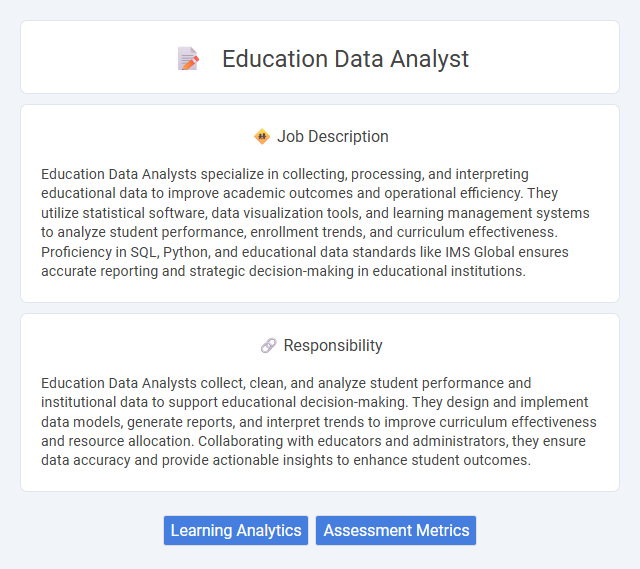 Education Data Analyst

Job Description

Education Data Analysts specialize in collecting, processing, and interpreting educational data to improve academic outcomes and operational efficiency. They utilize statistical software, data visualization tools, and learning management systems to analyze student performance, enrollment trends, and curriculum effectiveness. Proficiency in SQL, Python, and educational data standards like IMS Global ensures accurate reporting and strategic decision-making in educational institutions.

Responsibility

Education Data Analysts collect, clean, and analyze student performance and institutional data to support educational decision-making. They design and implement data models, generate reports, and interpret trends to improve curriculum effectiveness and resource allocation. Collaborating with educators and administrators, they ensure data accuracy and provide actionable insights to enhance student outcomes.

Learning Analytics

Assessment Metrics