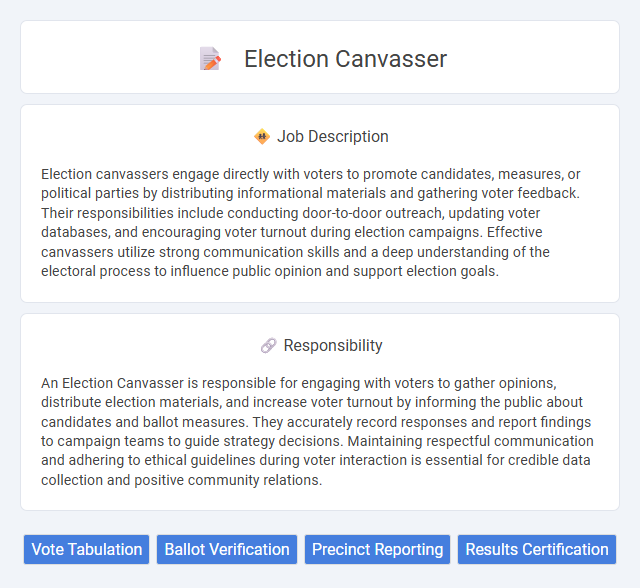 Election Canvasser

Job Description

Election canvassers engage directly with voters to promote candidates, measures, or political parties by distributing informational materials and gathering voter feedback. Their responsibilities include conducting door-to-door outreach, updating voter databases, and encouraging voter turnout during election campaigns. Effective canvassers utilize strong communication skills and a deep understanding of the electoral process to influence public opinion and support election goals.

Responsibility

An Election Canvasser is responsible for engaging with voters to gather opinions, distribute election materials, and increase voter turnout by informing the public about candidates and ballot measures. They accurately record responses and report findings to campaign teams to guide strategy decisions. Maintaining respectful communication and adhering to ethical guidelines during voter interaction is essential for credible data collection and positive community relations.

Vote Tabulation
Ballot Verification
Precinct Reporting
Results Certification