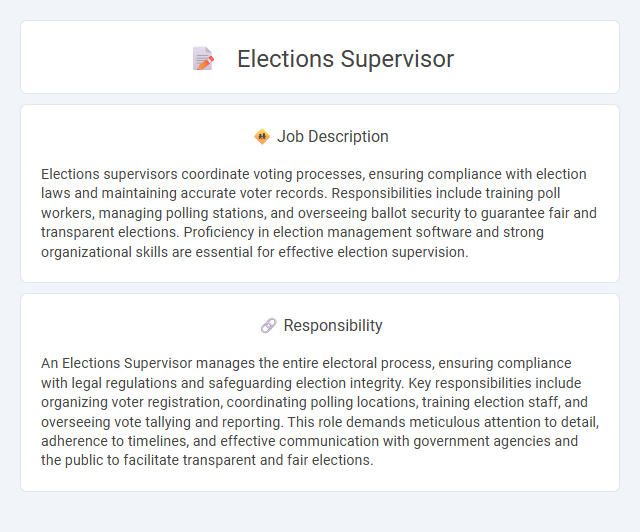 Elections Supervisor

Job Description

Elections supervisors coordinate voting processes, ensuring compliance with election laws and maintaining accurate voter records. Responsibilities include training poll workers, managing polling stations, and overseeing ballot security to guarantee fair and transparent elections. Proficiency in election management software and strong organizational skills are essential for effective election supervision.

Responsibility

An Elections Supervisor manages the entire electoral process, ensuring compliance with legal regulations and safeguarding election integrity. Key responsibilities include organizing voter registration, coordinating polling locations, training election staff, and overseeing vote tallying and reporting. This role demands meticulous attention to detail, adherence to timelines, and effective communication with government agencies and the public to facilitate transparent and fair elections.