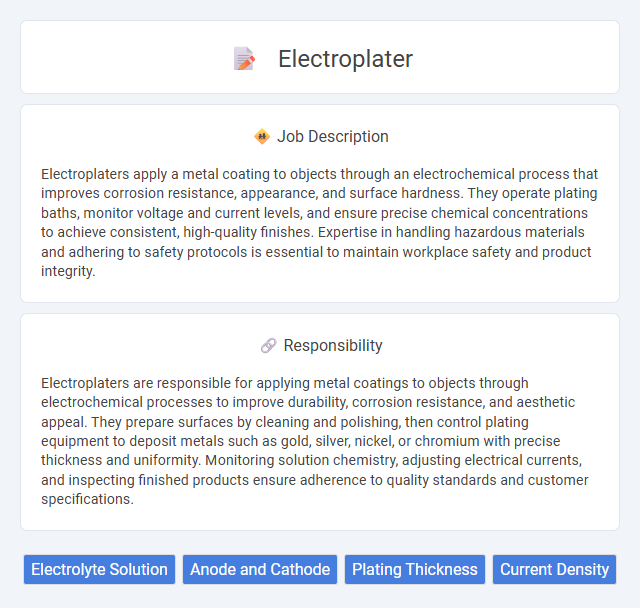 Electroplater

Job Description

Electroplaters apply a metal coating to objects through an electrochemical process that improves corrosion resistance, appearance, and surface hardness. They operate plating baths, monitor voltage and current levels, and ensure precise chemical concentrations to achieve consistent, high-quality finishes. Expertise in handling hazardous materials and adhering to safety protocols is essential to maintain workplace safety and product integrity.

Responsibility

Electroplaters are responsible for applying metal coatings to objects through electrochemical processes to improve durability, corrosion resistance, and aesthetic appeal. They prepare surfaces by cleaning and polishing, then control plating equipment to deposit metals such as gold, silver, nickel, or chromium with precise thickness and uniformity. Monitoring solution chemistry, adjusting electrical currents, and inspecting finished products ensure adherence to quality standards and customer specifications.

Electrolyte Solution
Anode and Cathode
Plating Thickness
Current Density