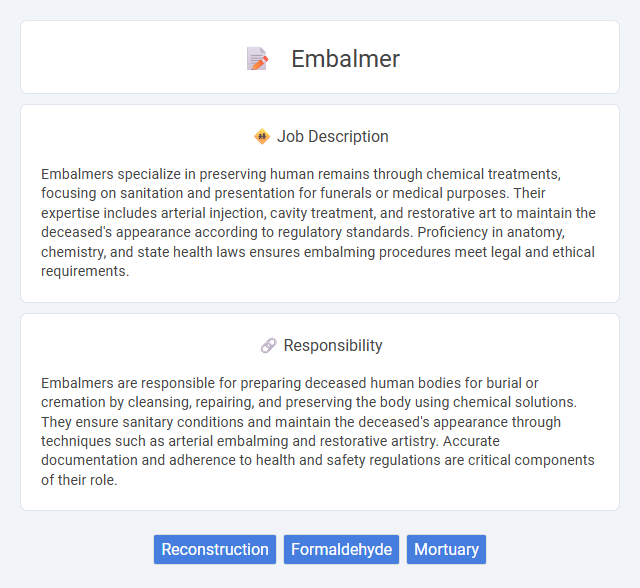 Embalmer

Job Description

Embalmers specialize in preserving human remains through chemical treatments, focusing on sanitation and presentation for funerals or medical purposes. Their expertise includes arterial injection, cavity treatment, and restorative art to maintain the deceased's appearance according to regulatory standards. Proficiency in anatomy, chemistry, and state health laws ensures embalming procedures meet legal and ethical requirements.

Responsibility

Embalmers are responsible for preparing deceased human bodies for burial or cremation by cleansing, repairing, and preserving the body using chemical solutions. They ensure sanitary conditions and maintain the deceased's appearance through techniques such as arterial embalming and restorative artistry. Accurate documentation and adherence to health and safety regulations are critical components of their role.

Reconstruction Formaldehyde Mortuary