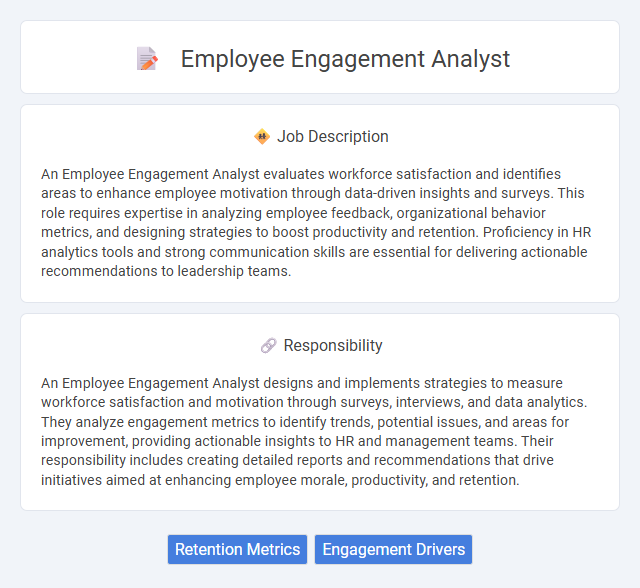 Employee Engagement Analyst

Job Description

An Employee Engagement Analyst evaluates workforce satisfaction and identifies areas to enhance employee motivation through data-driven insights and surveys. This role requires expertise in analyzing employee feedback, organizational behavior metrics, and designing strategies to boost productivity and retention. Proficiency in HR analytics tools and strong communication skills are essential for delivering actionable recommendations to leadership teams.

Responsibility

An Employee Engagement Analyst designs and implements strategies to measure workforce satisfaction and motivation through surveys, interviews, and data analytics. They analyze engagement metrics to identify trends, potential issues, and areas for improvement, providing actionable insights to HR and management teams. Their responsibility includes creating detailed reports and recommendations that drive initiatives aimed at enhancing employee morale, productivity, and retention.

Retention Metrics

Engagement Drivers