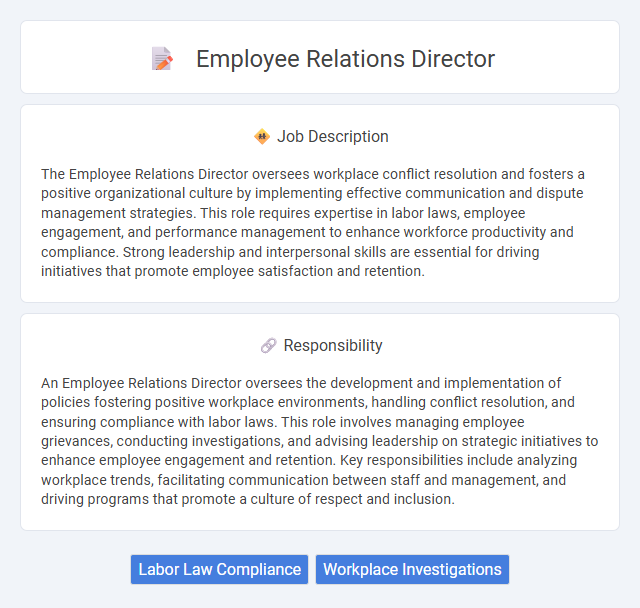 Employee Relations Director

Job Description

The Employee Relations Director oversees workplace conflict resolution and fosters a positive organizational culture by implementing effective communication and dispute management strategies. This role requires expertise in labor laws, employee engagement, and performance management to enhance workforce productivity and compliance. Strong leadership and interpersonal skills are essential for driving initiatives that promote employee satisfaction and retention.

Responsibility

An Employee Relations Director oversees the development and implementation of policies fostering positive workplace environments, handling conflict resolution, and ensuring compliance with labor laws. This role involves managing employee grievances, conducting investigations, and advising leadership on strategic initiatives to enhance employee engagement and retention. Key responsibilities include analyzing workplace trends, facilitating communication between staff and management, and driving programs that promote a culture of respect and inclusion.

Labor Law Compliance

Workplace Investigations