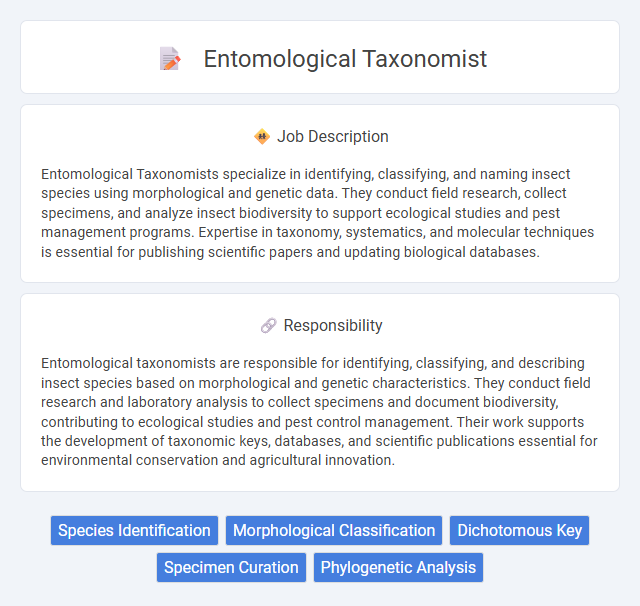 Entomological Taxonomist

Job Description

Entomological Taxonomists specialize in identifying, classifying, and naming insect species using morphological and genetic data. They conduct field research, collect specimens, and analyze insect biodiversity to support ecological studies and pest management programs. Expertise in taxonomy, systematics, and molecular techniques is essential for publishing scientific papers and updating biological databases.

Responsibility

Entomological taxonomists are responsible for identifying, classifying, and describing insect species based on morphological and genetic characteristics. They conduct field research and laboratory analysis to collect specimens and document biodiversity, contributing to ecological studies and pest control management. Their work supports the development of taxonomic keys, databases, and scientific publications essential for environmental conservation and agricultural innovation.

Species Identification
Morphological Classification
Dichotomous Key
Specimen Curation
Phylogenetic Analysis