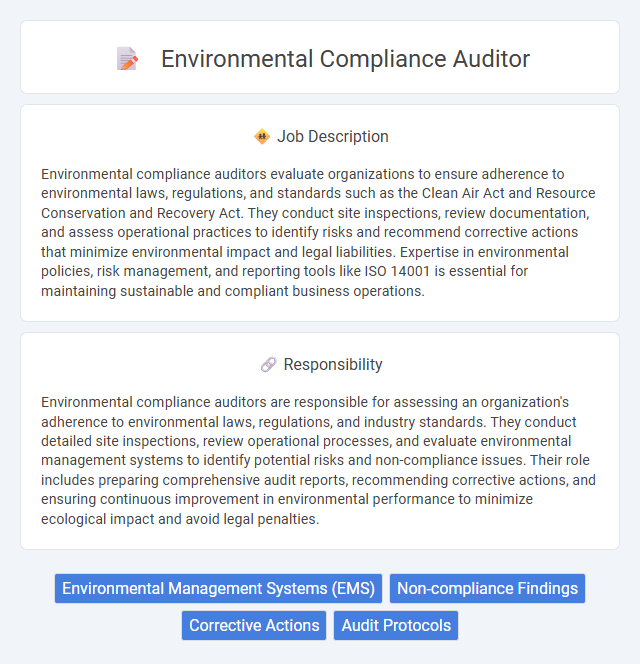 Environmental Compliance Auditor

Job Description

Environmental compliance auditors evaluate organizations to ensure adherence to environmental laws, regulations, and standards such as the Clean Air Act and Resource Conservation and Recovery Act. They conduct site inspections, review documentation, and assess operational practices to identify risks and recommend corrective actions that minimize environmental impact and legal liabilities. Expertise in environmental policies, risk management, and reporting tools like ISO 14001 is essential for maintaining sustainable and compliant business operations.

Responsibility

Environmental compliance auditors are responsible for assessing an organization's adherence to environmental laws, regulations, and industry standards. They conduct detailed site inspections, review operational processes, and evaluate environmental management systems to identify potential risks and non-compliance issues. Their role includes preparing comprehensive audit reports, recommending corrective actions, and ensuring continuous improvement in environmental performance to minimize ecological impact and avoid legal penalties.

Environmental Management Systems (EMS)
Non-compliance Findings
Corrective Actions
Audit Protocols