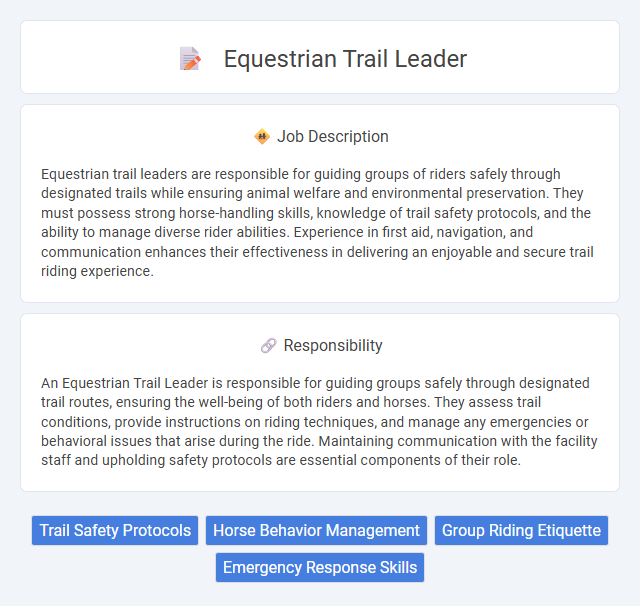 Equestrian Trail Leader

Job Description

Equestrian trail leaders are responsible for guiding groups of riders safely through designated trails while ensuring animal welfare and environmental preservation. They must possess strong horse-handling skills, knowledge of trail safety protocols, and the ability to manage diverse rider abilities. Experience in first aid, navigation, and communication enhances their effectiveness in delivering an enjoyable and secure trail riding experience.

Responsibility

An Equestrian Trail Leader is responsible for guiding groups safely through designated trail routes, ensuring the well-being of both riders and horses. They assess trail conditions, provide instructions on riding techniques, and manage any emergencies or behavioral issues that arise during the ride. Maintaining communication with the facility staff and upholding safety protocols are essential components of their role.

Trail Safety Protocols
Horse Behavior Management
Group Riding Etiquette
Emergency Response Skills