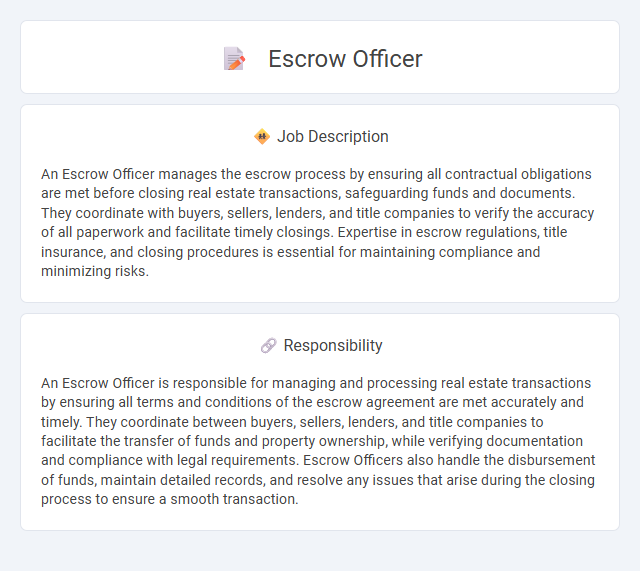 Escrow Officer

Job Description

An Escrow Officer manages the escrow process by ensuring all contractual obligations are met before closing real estate transactions, safeguarding funds and documents. They coordinate with buyers, sellers, lenders, and title companies to verify the accuracy of all paperwork and facilitate timely closings. Expertise in escrow regulations, title insurance, and closing procedures is essential for maintaining compliance and minimizing risks.

Responsibility

An Escrow Officer is responsible for managing and processing real estate transactions by ensuring all terms and conditions of the escrow agreement are met accurately and timely. They coordinate between buyers, sellers, lenders, and title companies to facilitate the transfer of funds and property ownership, while verifying documentation and compliance with legal requirements. Escrow Officers also handle the disbursement of funds, maintain detailed records, and resolve any issues that arise during the closing process to ensure a smooth transaction.