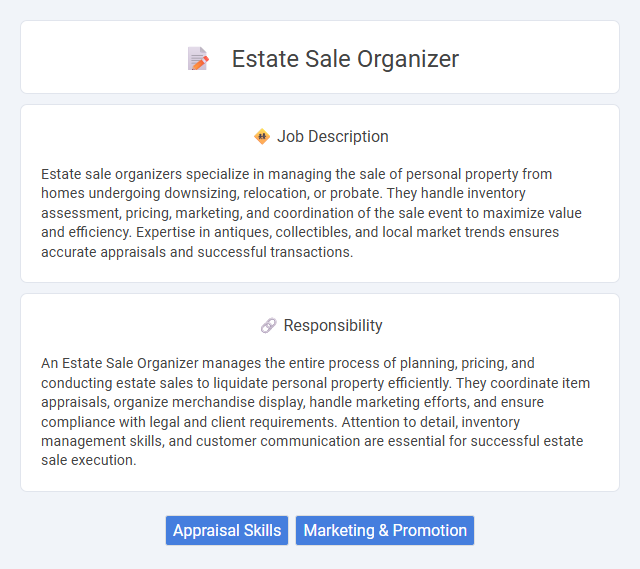 Estate Sale Organizer

Job Description

Estate sale organizers specialize in managing the sale of personal property from homes undergoing downsizing, relocation, or probate. They handle inventory assessment, pricing, marketing, and coordination of the sale event to maximize value and efficiency. Expertise in antiques, collectibles, and local market trends ensures accurate appraisals and successful transactions.

Responsibility

An Estate Sale Organizer manages the entire process of planning, pricing, and conducting estate sales to liquidate personal property efficiently. They coordinate item appraisals, organize merchandise display, handle marketing efforts, and ensure compliance with legal and client requirements. Attention to detail, inventory management skills, and customer communication are essential for successful estate sale execution.

Appraisal Skills

Marketing & Promotion