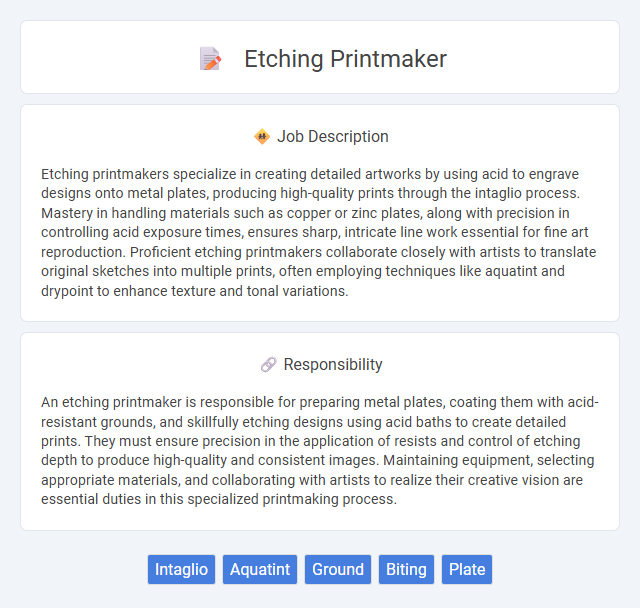 Etching Printmaker

Job Description

Etching printmakers specialize in creating detailed artworks by using acid to engrave designs onto metal plates, producing high-quality prints through the intaglio process. Mastery in handling materials such as copper or zinc plates, along with precision in controlling acid exposure times, ensures sharp, intricate line work essential for fine art reproduction. Proficient etching printmakers collaborate closely with artists to translate original sketches into multiple prints, often employing techniques like aquatint and drypoint to enhance texture and tonal variations.

Responsibility

An etching printmaker is responsible for preparing metal plates, coating them with acid-resistant grounds, and skillfully etching designs using acid baths to create detailed prints. They must ensure precision in the application of resists and control of etching depth to produce high-quality and consistent images. Maintaining equipment, selecting appropriate materials, and collaborating with artists to realize their creative vision are essential duties in this specialized printmaking process.

Intaglio Aquatint Ground Biting Plate