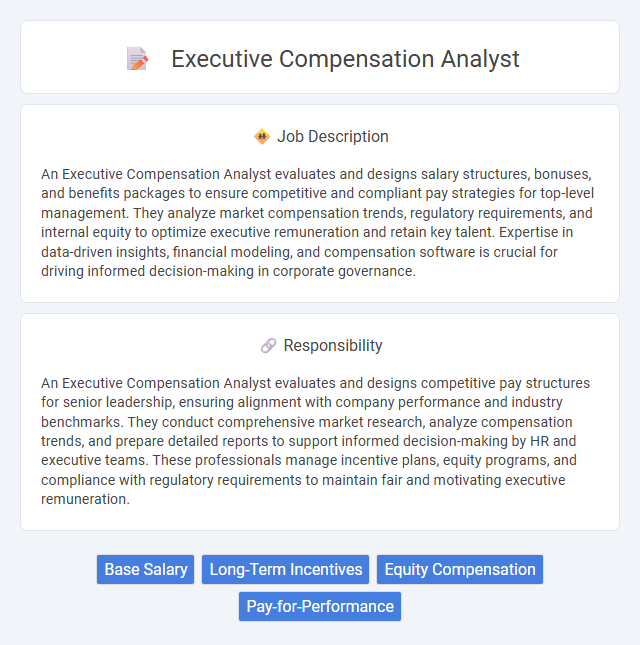 Executive Compensation Analyst

Job Description

An Executive Compensation Analyst evaluates and designs salary structures, bonuses, and benefits packages to ensure competitive and compliant pay strategies for top-level management. They analyze market compensation trends, regulatory requirements, and internal equity to optimize executive remuneration and retain key talent. Expertise in data-driven insights, financial modeling, and compensation software is crucial for driving informed decision-making in corporate governance.

Responsibility

An Executive Compensation Analyst evaluates and designs competitive pay structures for senior leadership, ensuring alignment with company performance and industry benchmarks. They conduct comprehensive market research, analyze compensation trends, and prepare detailed reports to support informed decision-making by HR and executive teams. These professionals manage incentive plans, equity programs, and compliance with regulatory requirements to maintain fair and motivating executive remuneration.

Base Salary
Long-Term Incentives
Equity Compensation
Pay-for-Performance