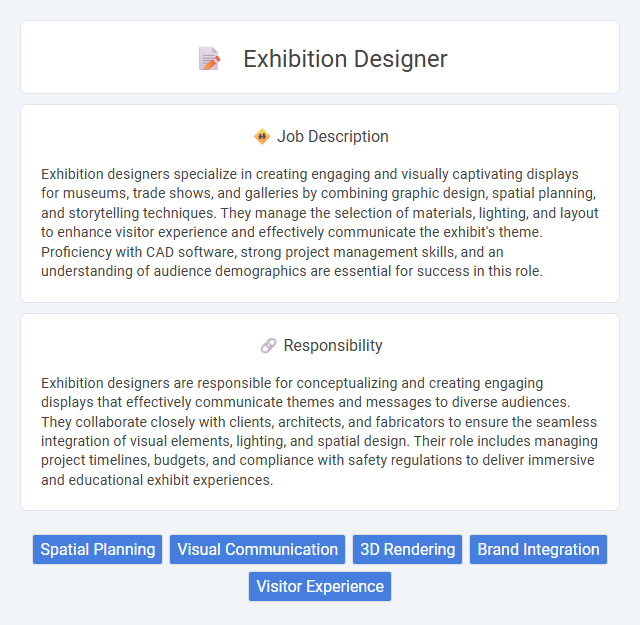 Exhibition Designer

Job Description

Exhibition designers specialize in creating engaging and visually captivating displays for museums, trade shows, and galleries by combining graphic design, spatial planning, and storytelling techniques. They manage the selection of materials, lighting, and layout to enhance visitor experience and effectively communicate the exhibit's theme. Proficiency with CAD software, strong project management skills, and an understanding of audience demographics are essential for success in this role.

Responsibility

Exhibition designers are responsible for conceptualizing and creating engaging displays that effectively communicate themes and messages to diverse audiences. They collaborate closely with clients, architects, and fabricators to ensure the seamless integration of visual elements, lighting, and spatial design. Their role includes managing project timelines, budgets, and compliance with safety regulations to deliver immersive and educational exhibit experiences.

Spatial Planning
Visual Communication
3D Rendering
Brand Integration
Visitor Experience