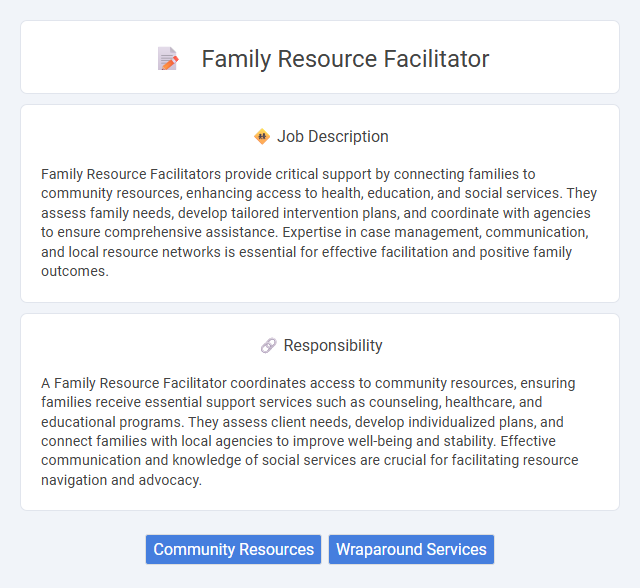 Family Resource Facilitator

Job Description

Family Resource Facilitators provide critical support by connecting families to community resources, enhancing access to health, education, and social services. They assess family needs, develop tailored intervention plans, and coordinate with agencies to ensure comprehensive assistance. Expertise in case management, communication, and local resource networks is essential for effective facilitation and positive family outcomes.

Responsibility

A Family Resource Facilitator coordinates access to community resources, ensuring families receive essential support services such as counseling, healthcare, and educational programs. They assess client needs, develop individualized plans, and connect families with local agencies to improve well-being and stability. Effective communication and knowledge of social services are crucial for facilitating resource navigation and advocacy.

Community Resources

Wraparound Services