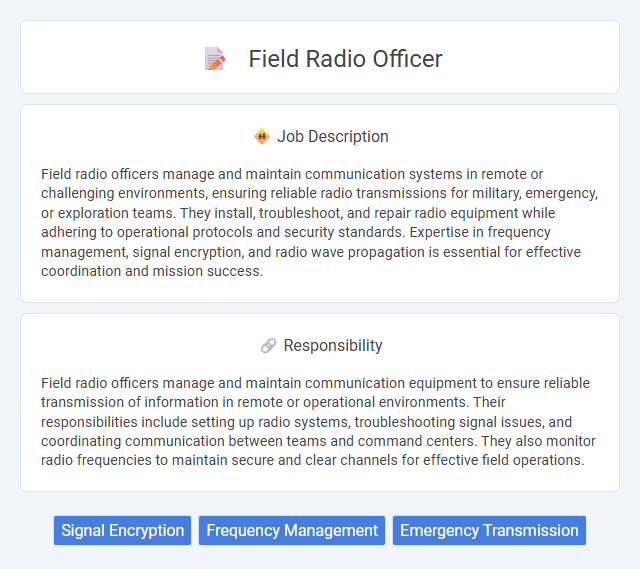 Field Radio Officer

Job Description

Field radio officers manage and maintain communication systems in remote or challenging environments, ensuring reliable radio transmissions for military, emergency, or exploration teams. They install, troubleshoot, and repair radio equipment while adhering to operational protocols and security standards. Expertise in frequency management, signal encryption, and radio wave propagation is essential for effective coordination and mission success.

Responsibility

Field radio officers manage and maintain communication equipment to ensure reliable transmission of information in remote or operational environments. Their responsibilities include setting up radio systems, troubleshooting signal issues, and coordinating communication between teams and command centers. They also monitor radio frequencies to maintain secure and clear channels for effective field operations.

Signal Encryption

Frequency Management

Emergency Transmission