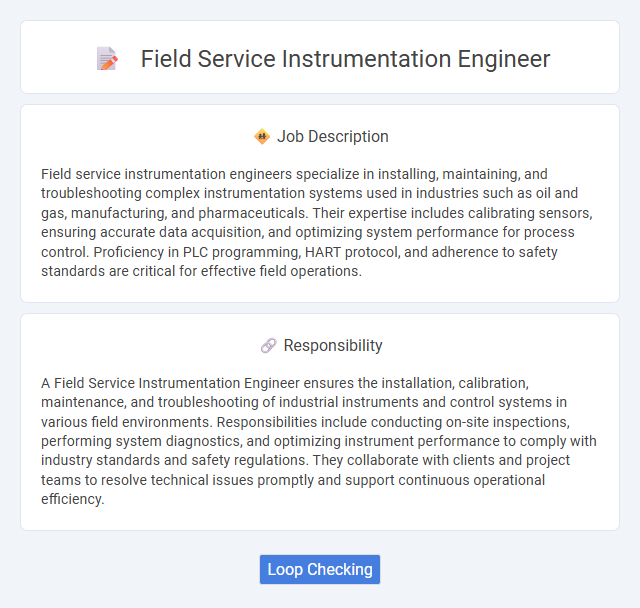 Field Service Instrumentation Engineer

Job Description

Field service instrumentation engineers specialize in installing, maintaining, and troubleshooting complex instrumentation systems used in industries such as oil and gas, manufacturing, and pharmaceuticals. Their expertise includes calibrating sensors, ensuring accurate data acquisition, and optimizing system performance for process control. Proficiency in PLC programming, HART protocol, and adherence to safety standards are critical for effective field operations.

Responsibility

A Field Service Instrumentation Engineer ensures the installation, calibration, maintenance, and troubleshooting of industrial instruments and control systems in various field environments. Responsibilities include conducting on-site inspections, performing system diagnostics, and optimizing instrument performance to comply with industry standards and safety regulations. They collaborate with clients and project teams to resolve technical issues promptly and support continuous operational efficiency.

Loop Checking