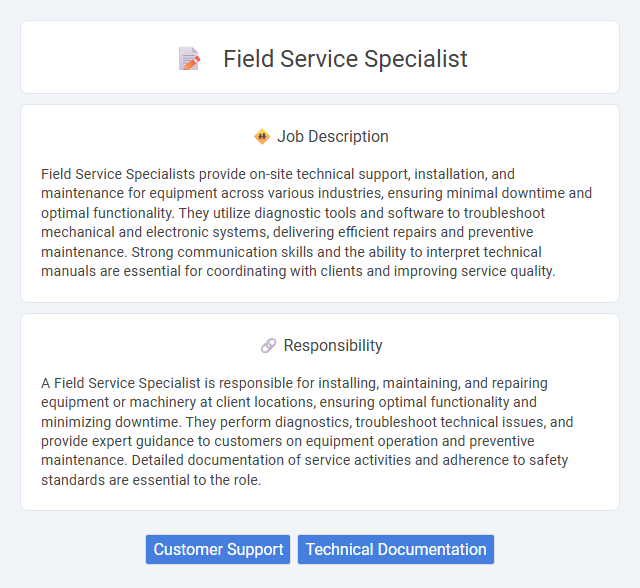 Field Service Specialist

Job Description

Field Service Specialists provide on-site technical support, installation, and maintenance for equipment across various industries, ensuring minimal downtime and optimal functionality. They utilize diagnostic tools and software to troubleshoot mechanical and electronic systems, delivering efficient repairs and preventive maintenance. Strong communication skills and the ability to interpret technical manuals are essential for coordinating with clients and improving service quality.

Responsibility

A Field Service Specialist is responsible for installing, maintaining, and repairing equipment or machinery at client locations, ensuring optimal functionality and minimizing downtime. They perform diagnostics, troubleshoot technical issues, and provide expert guidance to customers on equipment operation and preventive maintenance. Detailed documentation of service activities and adherence to safety standards are essential to the role.

Customer Support Technical Documentation