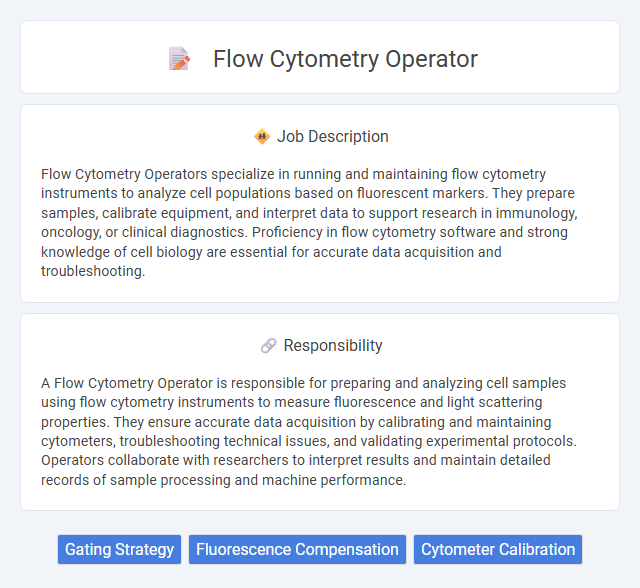 Flow Cytometry Operator

Job Description

Flow Cytometry Operators specialize in running and maintaining flow cytometry instruments to analyze cell populations based on fluorescent markers. They prepare samples, calibrate equipment, and interpret data to support research in immunology, oncology, or clinical diagnostics. Proficiency in flow cytometry software and strong knowledge of cell biology are essential for accurate data acquisition and troubleshooting.

Responsibility

A Flow Cytometry Operator is responsible for preparing and analyzing cell samples using flow cytometry instruments to measure fluorescence and light scattering properties. They ensure accurate data acquisition by calibrating and maintaining cytometers, troubleshooting technical issues, and validating experimental protocols. Operators collaborate with researchers to interpret results and maintain detailed records of sample processing and machine performance.

Gating Strategy

Fluorescence Compensation

Cytometer Calibration