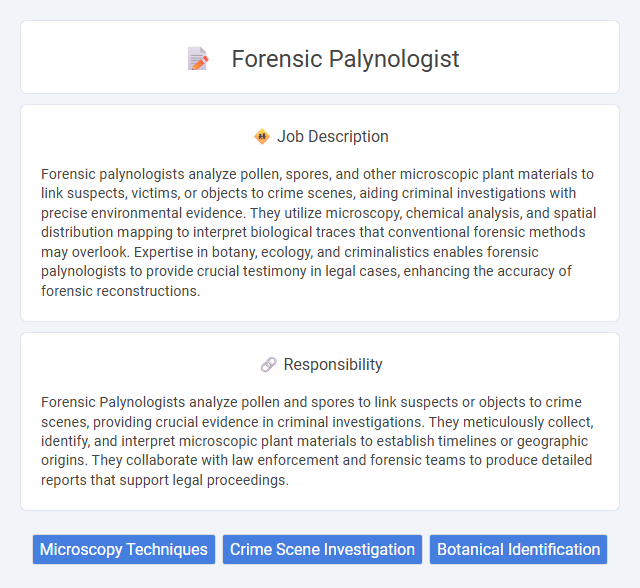 Forensic Palynologist

Job Description

Forensic palynologists analyze pollen, spores, and other microscopic plant materials to link suspects, victims, or objects to crime scenes, aiding criminal investigations with precise environmental evidence. They utilize microscopy, chemical analysis, and spatial distribution mapping to interpret biological traces that conventional forensic methods may overlook. Expertise in botany, ecology, and criminalistics enables forensic palynologists to provide crucial testimony in legal cases, enhancing the accuracy of forensic reconstructions.

Responsibility

Forensic Palynologists analyze pollen and spores to link suspects or objects to crime scenes, providing crucial evidence in criminal investigations. They meticulously collect, identify, and interpret microscopic plant materials to establish timelines or geographic origins. They collaborate with law enforcement and forensic teams to produce detailed reports that support legal proceedings.

Microscopy Techniques

Crime Scene Investigation

Botanical Identification