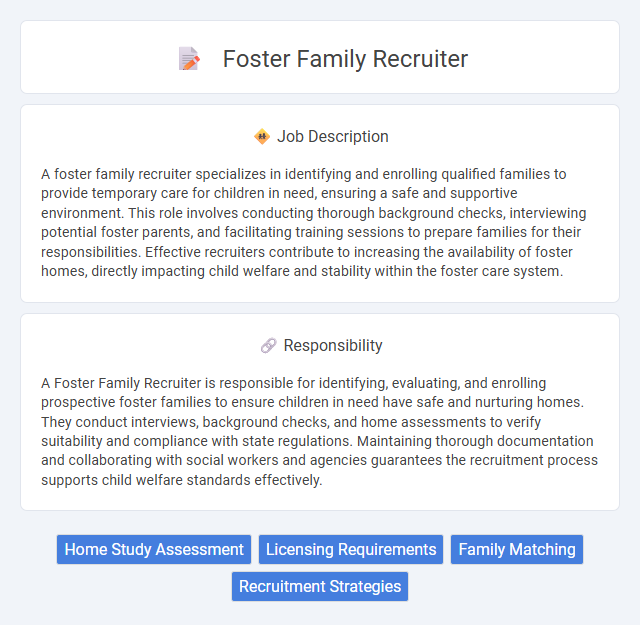 Foster Family Recruiter

Job Description

A foster family recruiter specializes in identifying and enrolling qualified families to provide temporary care for children in need, ensuring a safe and supportive environment. This role involves conducting thorough background checks, interviewing potential foster parents, and facilitating training sessions to prepare families for their responsibilities. Effective recruiters contribute to increasing the availability of foster homes, directly impacting child welfare and stability within the foster care system.

Responsibility

A Foster Family Recruiter is responsible for identifying, evaluating, and enrolling prospective foster families to ensure children in need have safe and nurturing homes. They conduct interviews, background checks, and home assessments to verify suitability and compliance with state regulations. Maintaining thorough documentation and collaborating with social workers and agencies guarantees the recruitment process supports child welfare standards effectively.

Home Study Assessment
Licensing Requirements
Family Matching
Recruitment Strategies