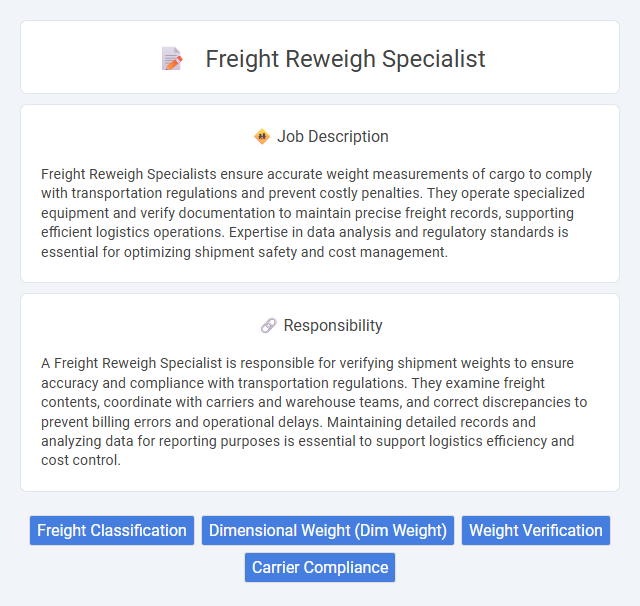 Freight Reweigh Specialist

Job Description

Freight Reweigh Specialists ensure accurate weight measurements of cargo to comply with transportation regulations and prevent costly penalties. They operate specialized equipment and verify documentation to maintain precise freight records, supporting efficient logistics operations. Expertise in data analysis and regulatory standards is essential for optimizing shipment safety and cost management.

Responsibility

A Freight Reweigh Specialist is responsible for verifying shipment weights to ensure accuracy and compliance with transportation regulations. They examine freight contents, coordinate with carriers and warehouse teams, and correct discrepancies to prevent billing errors and operational delays. Maintaining detailed records and analyzing data for reporting purposes is essential to support logistics efficiency and cost control.

Freight Classification
Dimensional Weight (Dim Weight)
Weight Verification
Carrier Compliance