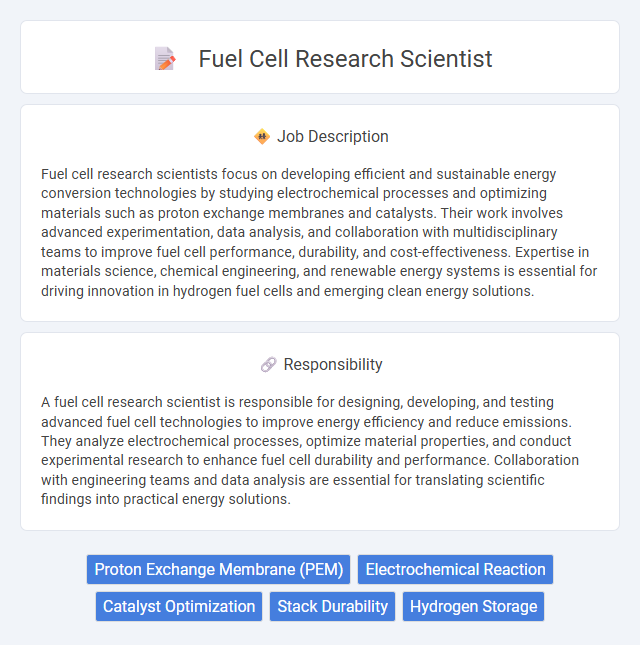 Fuel Cell Research Scientist

Job Description

Fuel cell research scientists focus on developing efficient and sustainable energy conversion technologies by studying electrochemical processes and optimizing materials such as proton exchange membranes and catalysts. Their work involves advanced experimentation, data analysis, and collaboration with multidisciplinary teams to improve fuel cell performance, durability, and cost-effectiveness. Expertise in materials science, chemical engineering, and renewable energy systems is essential for driving innovation in hydrogen fuel cells and emerging clean energy solutions.

Responsibility

A fuel cell research scientist is responsible for designing, developing, and testing advanced fuel cell technologies to improve energy efficiency and reduce emissions. They analyze electrochemical processes, optimize material properties, and conduct experimental research to enhance fuel cell durability and performance. Collaboration with engineering teams and data analysis are essential for translating scientific findings into practical energy solutions.

Proton Exchange Membrane (PEM)
Electrochemical Reaction
Catalyst Optimization
Stack Durability
Hydrogen Storage