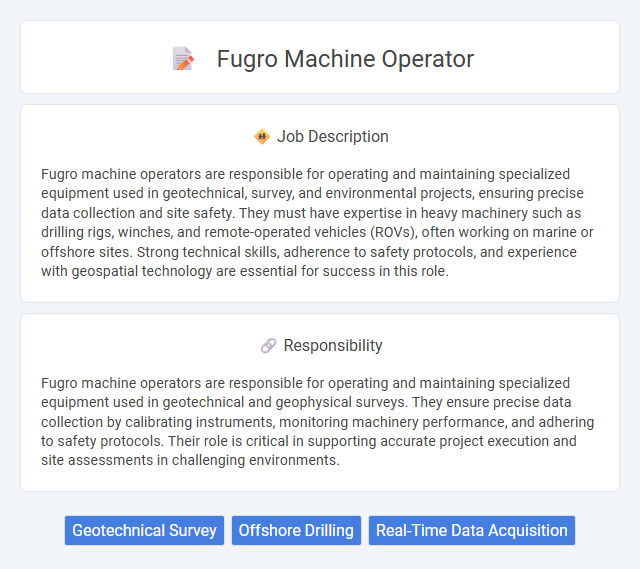 Fugro Machine Operator

Job Description

Fugro machine operators are responsible for operating and maintaining specialized equipment used in geotechnical, survey, and environmental projects, ensuring precise data collection and site safety. They must have expertise in heavy machinery such as drilling rigs, winches, and remote-operated vehicles (ROVs), often working on marine or offshore sites. Strong technical skills, adherence to safety protocols, and experience with geospatial technology are essential for success in this role.

Responsibility

Fugro machine operators are responsible for operating and maintaining specialized equipment used in geotechnical and geophysical surveys. They ensure precise data collection by calibrating instruments, monitoring machinery performance, and adhering to safety protocols. Their role is critical in supporting accurate project execution and site assessments in challenging environments.

Geotechnical Survey
Offshore Drilling
Real-Time Data Acquisition