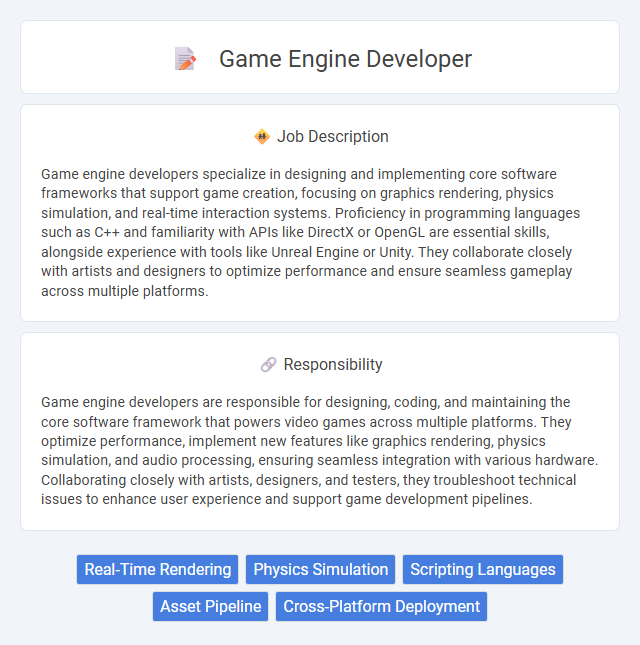 Game Engine Developer

Job Description

Game engine developers specialize in designing and implementing core software frameworks that support game creation, focusing on graphics rendering, physics simulation, and real-time interaction systems. Proficiency in programming languages such as C++ and familiarity with APIs like DirectX or OpenGL are essential skills, alongside experience with tools like Unreal Engine or Unity. They collaborate closely with artists and designers to optimize performance and ensure seamless gameplay across multiple platforms.

Responsibility

Game engine developers are responsible for designing, coding, and maintaining the core software framework that powers video games across multiple platforms. They optimize performance, implement new features like graphics rendering, physics simulation, and audio processing, ensuring seamless integration with various hardware. Collaborating closely with artists, designers, and testers, they troubleshoot technical issues to enhance user experience and support game development pipelines.

Real-Time Rendering
Physics Simulation
Scripting Languages
Asset Pipeline
Cross-Platform Deployment