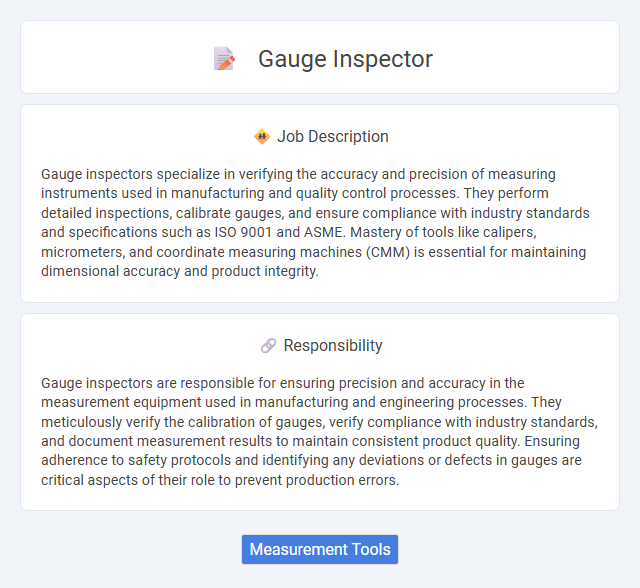 Gauge Inspector

Job Description

Gauge inspectors specialize in verifying the accuracy and precision of measuring instruments used in manufacturing and quality control processes. They perform detailed inspections, calibrate gauges, and ensure compliance with industry standards and specifications such as ISO 9001 and ASME. Mastery of tools like calipers, micrometers, and coordinate measuring machines (CMM) is essential for maintaining dimensional accuracy and product integrity.

Responsibility

Gauge inspectors are responsible for ensuring precision and accuracy in the measurement equipment used in manufacturing and engineering processes. They meticulously verify the calibration of gauges, verify compliance with industry standards, and document measurement results to maintain consistent product quality. Ensuring adherence to safety protocols and identifying any deviations or defects in gauges are critical aspects of their role to prevent production errors.

Measurement Tools