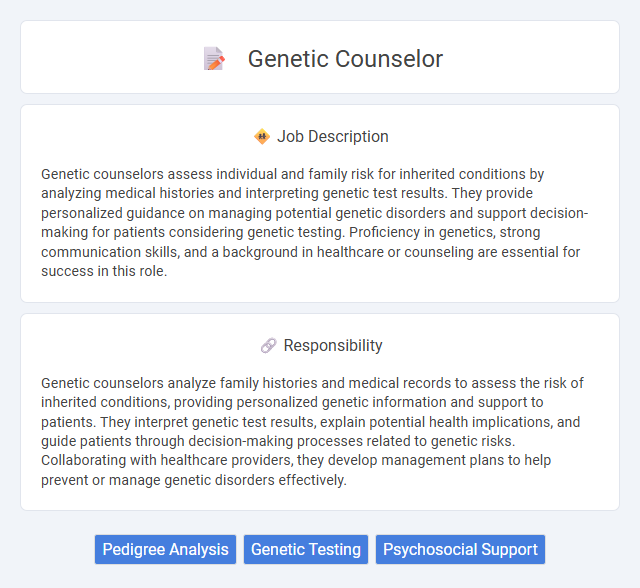 Genetic Counselor

Job Description

Genetic counselors assess individual and family risk for inherited conditions by analyzing medical histories and interpreting genetic test results. They provide personalized guidance on managing potential genetic disorders and support decision-making for patients considering genetic testing. Proficiency in genetics, strong communication skills, and a background in healthcare or counseling are essential for success in this role.

Responsibility

Genetic counselors analyze family histories and medical records to assess the risk of inherited conditions, providing personalized genetic information and support to patients. They interpret genetic test results, explain potential health implications, and guide patients through decision-making processes related to genetic risks. Collaborating with healthcare providers, they develop management plans to help prevent or manage genetic disorders effectively.

Pedigree Analysis
Genetic Testing
Psychosocial Support