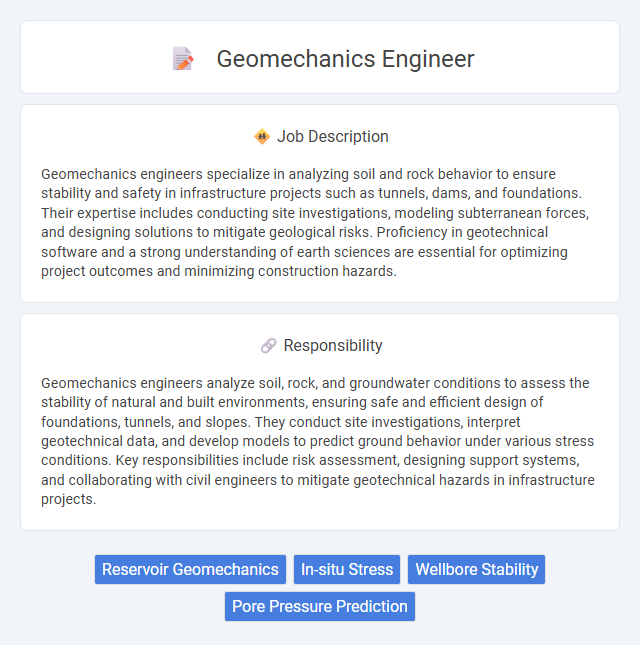 Geomechanics Engineer

Job Description

Geomechanics engineers specialize in analyzing soil and rock behavior to ensure stability and safety in infrastructure projects such as tunnels, dams, and foundations. Their expertise includes conducting site investigations, modeling subterranean forces, and designing solutions to mitigate geological risks. Proficiency in geotechnical software and a strong understanding of earth sciences are essential for optimizing project outcomes and minimizing construction hazards.

Responsibility

Geomechanics engineers analyze soil, rock, and groundwater conditions to assess the stability of natural and built environments, ensuring safe and efficient design of foundations, tunnels, and slopes. They conduct site investigations, interpret geotechnical data, and develop models to predict ground behavior under various stress conditions. Key responsibilities include risk assessment, designing support systems, and collaborating with civil engineers to mitigate geotechnical hazards in infrastructure projects.

Reservoir Geomechanics
In-situ Stress
Wellbore Stability
Pore Pressure Prediction