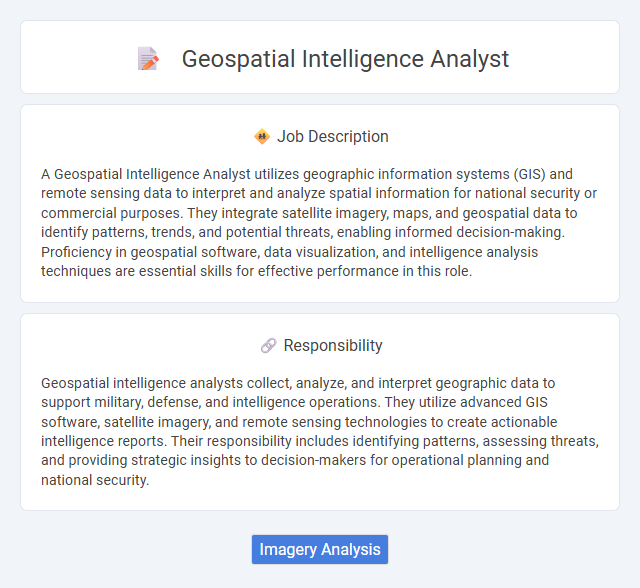 Geospatial Intelligence Analyst

Job Description

A Geospatial Intelligence Analyst utilizes geographic information systems (GIS) and remote sensing data to interpret and analyze spatial information for national security or commercial purposes. They integrate satellite imagery, maps, and geospatial data to identify patterns, trends, and potential threats, enabling informed decision-making. Proficiency in geospatial software, data visualization, and intelligence analysis techniques are essential skills for effective performance in this role.

Responsibility

Geospatial intelligence analysts collect, analyze, and interpret geographic data to support military, defense, and intelligence operations. They utilize advanced GIS software, satellite imagery, and remote sensing technologies to create actionable intelligence reports. Their responsibility includes identifying patterns, assessing threats, and providing strategic insights to decision-makers for operational planning and national security.

Imagery Analysis