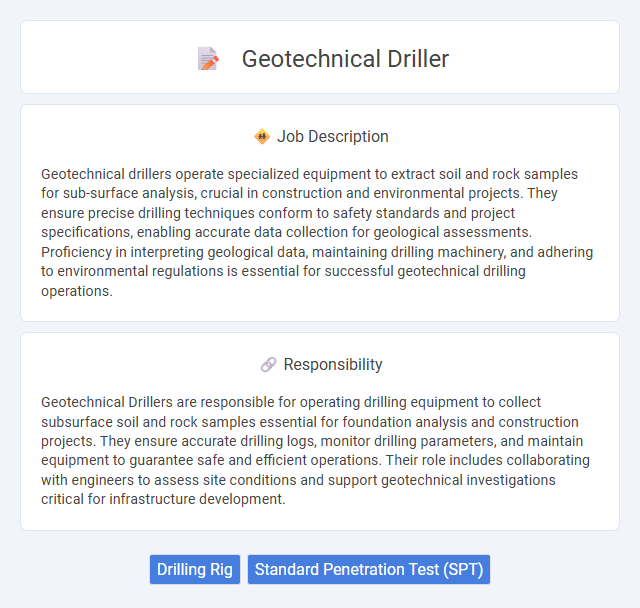 Geotechnical Driller

Job Description

Geotechnical drillers operate specialized equipment to extract soil and rock samples for sub-surface analysis, crucial in construction and environmental projects. They ensure precise drilling techniques conform to safety standards and project specifications, enabling accurate data collection for geological assessments. Proficiency in interpreting geological data, maintaining drilling machinery, and adhering to environmental regulations is essential for successful geotechnical drilling operations.

Responsibility

Geotechnical Drillers are responsible for operating drilling equipment to collect subsurface soil and rock samples essential for foundation analysis and construction projects. They ensure accurate drilling logs, monitor drilling parameters, and maintain equipment to guarantee safe and efficient operations. Their role includes collaborating with engineers to assess site conditions and support geotechnical investigations critical for infrastructure development.

Drilling Rig
Standard Penetration Test (SPT)