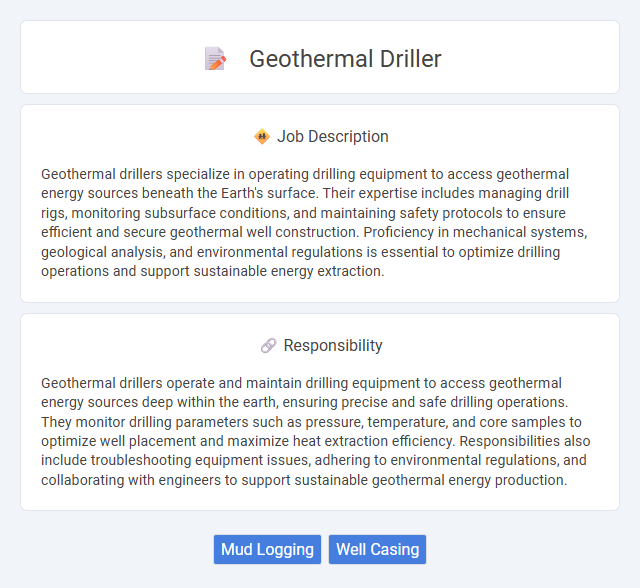 Geothermal Driller

Job Description

Geothermal drillers specialize in operating drilling equipment to access geothermal energy sources beneath the Earth's surface. Their expertise includes managing drill rigs, monitoring subsurface conditions, and maintaining safety protocols to ensure efficient and secure geothermal well construction. Proficiency in mechanical systems, geological analysis, and environmental regulations is essential to optimize drilling operations and support sustainable energy extraction.

Responsibility

Geothermal drillers operate and maintain drilling equipment to access geothermal energy sources deep within the earth, ensuring precise and safe drilling operations. They monitor drilling parameters such as pressure, temperature, and core samples to optimize well placement and maximize heat extraction efficiency. Responsibilities also include troubleshooting equipment issues, adhering to environmental regulations, and collaborating with engineers to support sustainable geothermal energy production.

Mud Logging
Well Casing