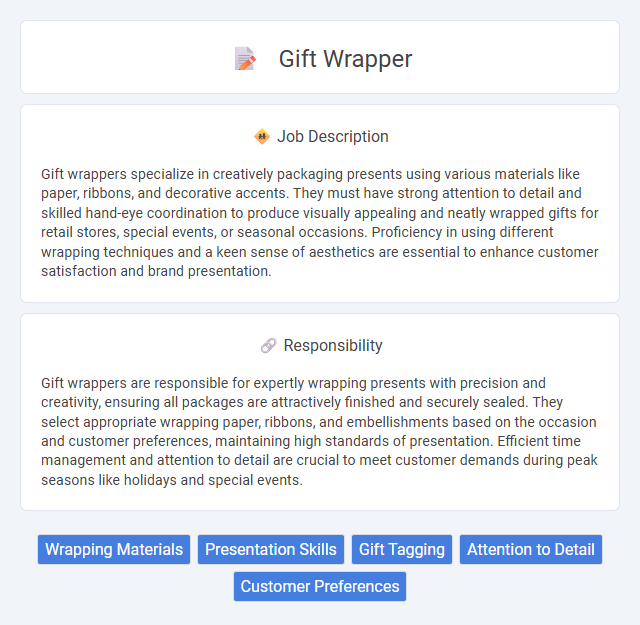 Gift Wrapper

Job Description

Gift wrappers specialize in creatively packaging presents using various materials like paper, ribbons, and decorative accents. They must have strong attention to detail and skilled hand-eye coordination to produce visually appealing and neatly wrapped gifts for retail stores, special events, or seasonal occasions. Proficiency in using different wrapping techniques and a keen sense of aesthetics are essential to enhance customer satisfaction and brand presentation.

Responsibility

Gift wrappers are responsible for expertly wrapping presents with precision and creativity, ensuring all packages are attractively finished and securely sealed. They select appropriate wrapping paper, ribbons, and embellishments based on the occasion and customer preferences, maintaining high standards of presentation. Efficient time management and attention to detail are crucial to meet customer demands during peak seasons like holidays and special events.

Wrapping Materials
Presentation Skills
Gift Tagging
Attention to Detail
Customer Preferences