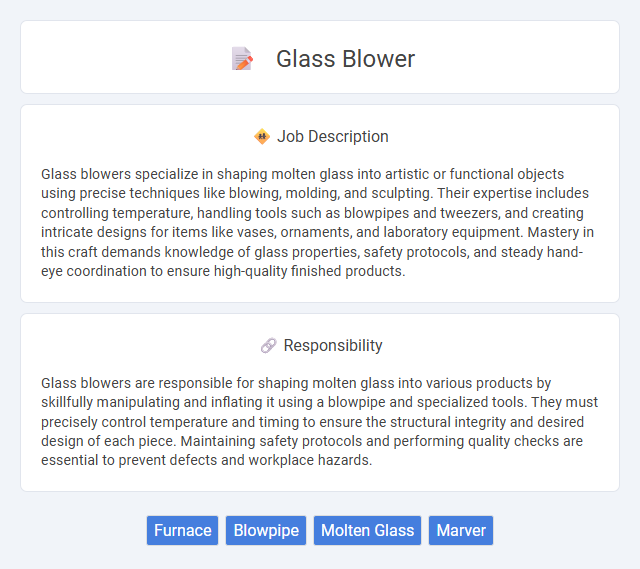 Glass Blower

Job Description

Glass blowers specialize in shaping molten glass into artistic or functional objects using precise techniques like blowing, molding, and sculpting. Their expertise includes controlling temperature, handling tools such as blowpipes and tweezers, and creating intricate designs for items like vases, ornaments, and laboratory equipment. Mastery in this craft demands knowledge of glass properties, safety protocols, and steady hand-eye coordination to ensure high-quality finished products.

Responsibility

Glass blowers are responsible for shaping molten glass into various products by skillfully manipulating and inflating it using a blowpipe and specialized tools. They must precisely control temperature and timing to ensure the structural integrity and desired design of each piece. Maintaining safety protocols and performing quality checks are essential to prevent defects and workplace hazards.

Furnace Blowpipe Molten Glass Marver