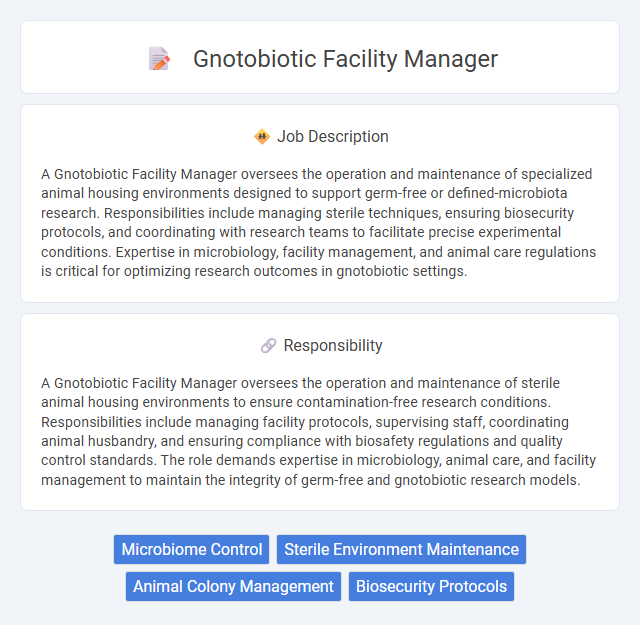 Gnotobiotic Facility Manager

Job Description

A Gnotobiotic Facility Manager oversees the operation and maintenance of specialized animal housing environments designed to support germ-free or defined-microbiota research. Responsibilities include managing sterile techniques, ensuring biosecurity protocols, and coordinating with research teams to facilitate precise experimental conditions. Expertise in microbiology, facility management, and animal care regulations is critical for optimizing research outcomes in gnotobiotic settings.

Responsibility

A Gnotobiotic Facility Manager oversees the operation and maintenance of sterile animal housing environments to ensure contamination-free research conditions. Responsibilities include managing facility protocols, supervising staff, coordinating animal husbandry, and ensuring compliance with biosafety regulations and quality control standards. The role demands expertise in microbiology, animal care, and facility management to maintain the integrity of germ-free and gnotobiotic research models.

Microbiome Control
Sterile Environment Maintenance
Animal Colony Management
Biosecurity Protocols