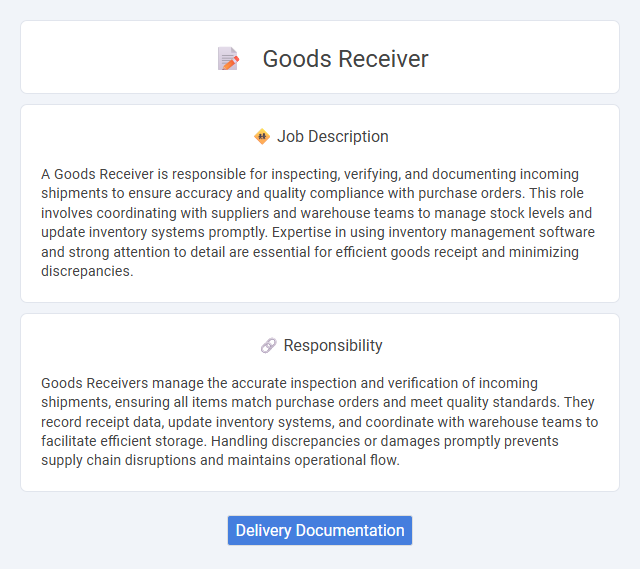 Goods Receiver

Job Description

A Goods Receiver is responsible for inspecting, verifying, and documenting incoming shipments to ensure accuracy and quality compliance with purchase orders. This role involves coordinating with suppliers and warehouse teams to manage stock levels and update inventory systems promptly. Expertise in using inventory management software and strong attention to detail are essential for efficient goods receipt and minimizing discrepancies.

Responsibility

Goods Receivers manage the accurate inspection and verification of incoming shipments, ensuring all items match purchase orders and meet quality standards. They record receipt data, update inventory systems, and coordinate with warehouse teams to facilitate efficient storage. Handling discrepancies or damages promptly prevents supply chain disruptions and maintains operational flow.

Delivery Documentation