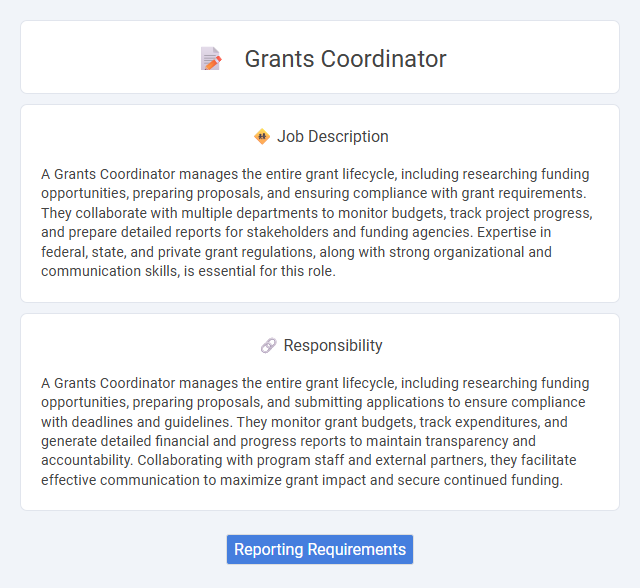 Grants Coordinator

Job Description

A Grants Coordinator manages the entire grant lifecycle, including researching funding opportunities, preparing proposals, and ensuring compliance with grant requirements. They collaborate with multiple departments to monitor budgets, track project progress, and prepare detailed reports for stakeholders and funding agencies. Expertise in federal, state, and private grant regulations, along with strong organizational and communication skills, is essential for this role.

Responsibility

A Grants Coordinator manages the entire grant lifecycle, including researching funding opportunities, preparing proposals, and submitting applications to ensure compliance with deadlines and guidelines. They monitor grant budgets, track expenditures, and generate detailed financial and progress reports to maintain transparency and accountability. Collaborating with program staff and external partners, they facilitate effective communication to maximize grant impact and secure continued funding.

Reporting Requirements