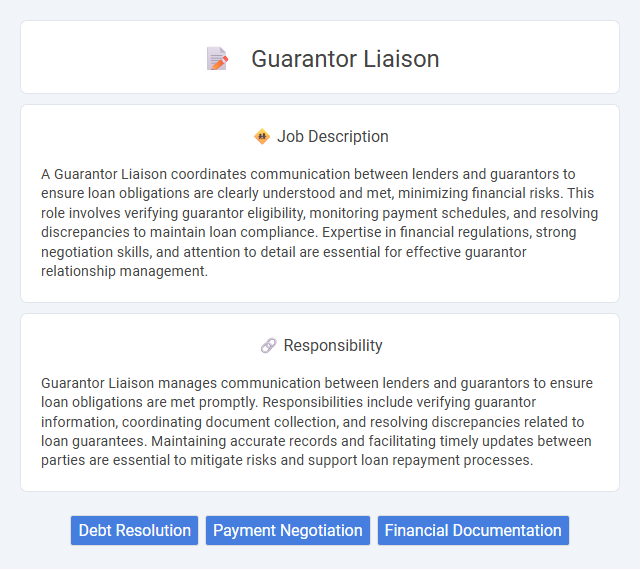 Guarantor Liaison

Job Description

A Guarantor Liaison coordinates communication between lenders and guarantors to ensure loan obligations are clearly understood and met, minimizing financial risks. This role involves verifying guarantor eligibility, monitoring payment schedules, and resolving discrepancies to maintain loan compliance. Expertise in financial regulations, strong negotiation skills, and attention to detail are essential for effective guarantor relationship management.

Responsibility

Guarantor Liaison manages communication between lenders and guarantors to ensure loan obligations are met promptly. Responsibilities include verifying guarantor information, coordinating document collection, and resolving discrepancies related to loan guarantees. Maintaining accurate records and facilitating timely updates between parties are essential to mitigate risks and support loan repayment processes.

Debt Resolution
Payment Negotiation
Financial Documentation