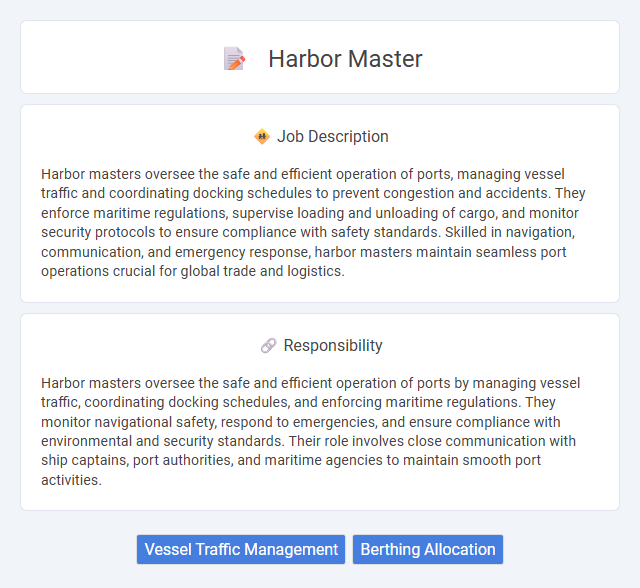 Harbor Master

Job Description

Harbor masters oversee the safe and efficient operation of ports, managing vessel traffic and coordinating docking schedules to prevent congestion and accidents. They enforce maritime regulations, supervise loading and unloading of cargo, and monitor security protocols to ensure compliance with safety standards. Skilled in navigation, communication, and emergency response, harbor masters maintain seamless port operations crucial for global trade and logistics.

Responsibility

Harbor masters oversee the safe and efficient operation of ports by managing vessel traffic, coordinating docking schedules, and enforcing maritime regulations. They monitor navigational safety, respond to emergencies, and ensure compliance with environmental and security standards. Their role involves close communication with ship captains, port authorities, and maritime agencies to maintain smooth port activities.

Vessel Traffic Management

Berthing Allocation