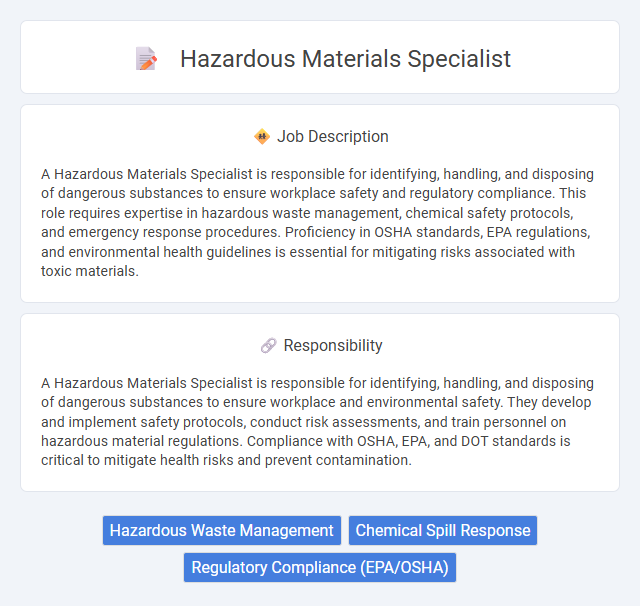 Hazardous Materials Specialist

Job Description

A Hazardous Materials Specialist is responsible for identifying, handling, and disposing of dangerous substances to ensure workplace safety and regulatory compliance. This role requires expertise in hazardous waste management, chemical safety protocols, and emergency response procedures. Proficiency in OSHA standards, EPA regulations, and environmental health guidelines is essential for mitigating risks associated with toxic materials.

Responsibility

A Hazardous Materials Specialist is responsible for identifying, handling, and disposing of dangerous substances to ensure workplace and environmental safety. They develop and implement safety protocols, conduct risk assessments, and train personnel on hazardous material regulations. Compliance with OSHA, EPA, and DOT standards is critical to mitigate health risks and prevent contamination.

Hazardous Waste Management

Chemical Spill Response

Regulatory Compliance (EPA/OSHA)