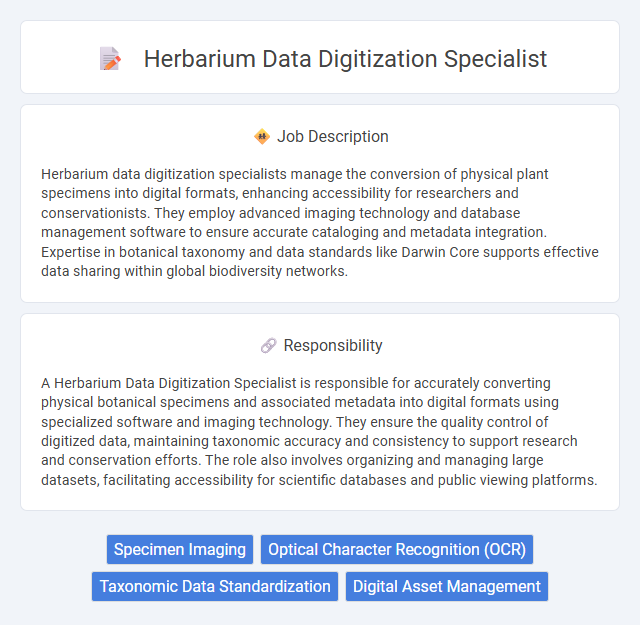 Herbarium Data Digitization Specialist

Job Description

Herbarium data digitization specialists manage the conversion of physical plant specimens into digital formats, enhancing accessibility for researchers and conservationists. They employ advanced imaging technology and database management software to ensure accurate cataloging and metadata integration. Expertise in botanical taxonomy and data standards like Darwin Core supports effective data sharing within global biodiversity networks.

Responsibility

A Herbarium Data Digitization Specialist is responsible for accurately converting physical botanical specimens and associated metadata into digital formats using specialized software and imaging technology. They ensure the quality control of digitized data, maintaining taxonomic accuracy and consistency to support research and conservation efforts. The role also involves organizing and managing large datasets, facilitating accessibility for scientific databases and public viewing platforms.

Specimen Imaging
Optical Character Recognition (OCR)
Taxonomic Data Standardization
Digital Asset Management