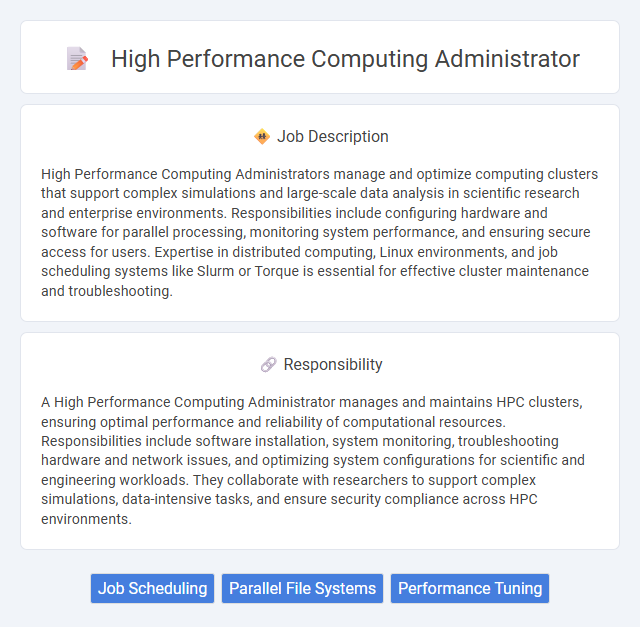 High Performance Computing Administrator

Job Description

High Performance Computing Administrators manage and optimize computing clusters that support complex simulations and large-scale data analysis in scientific research and enterprise environments. Responsibilities include configuring hardware and software for parallel processing, monitoring system performance, and ensuring secure access for users. Expertise in distributed computing, Linux environments, and job scheduling systems like Slurm or Torque is essential for effective cluster maintenance and troubleshooting.

Responsibility

A High Performance Computing Administrator manages and maintains HPC clusters, ensuring optimal performance and reliability of computational resources. Responsibilities include software installation, system monitoring, troubleshooting hardware and network issues, and optimizing system configurations for scientific and engineering workloads. They collaborate with researchers to support complex simulations, data-intensive tasks, and ensure security compliance across HPC environments.

Job Scheduling
Parallel File Systems
Performance Tuning